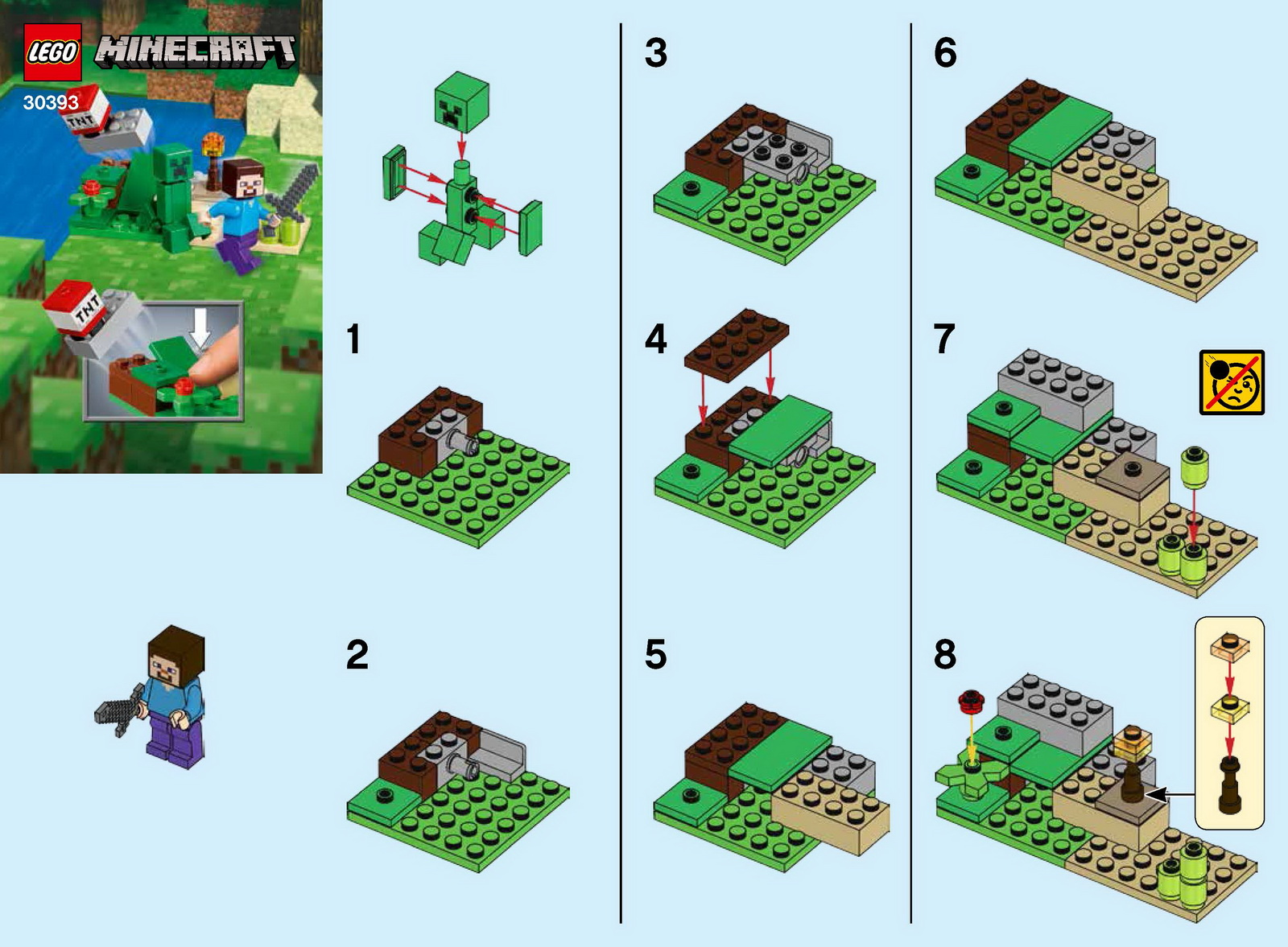 LEGO MINECRAFT
30393
TNT
TNT
1
2
3
4
5
6
7
8